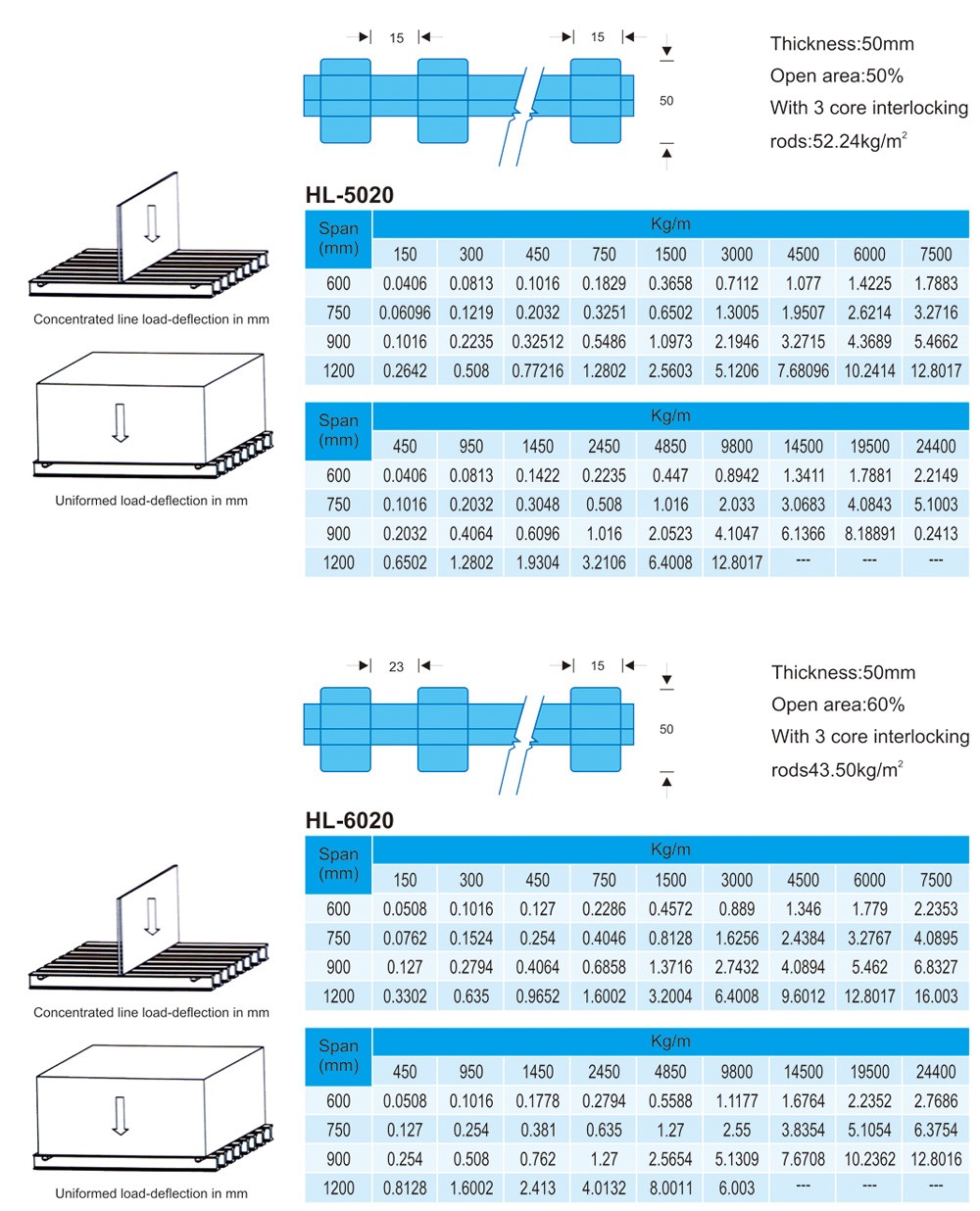 15 15

50

Thickness:50mm

Open area:50%

With 3 core interlocking rods:52.24kg/m$^2$

HL-5020

Concentrated line load-deflection in mm

| Span (mm) | Kg/m | | | | | | | | |
|---|---|---|---|---|---|---|---|---|---|
| | 150 | 300 | 450 | 750 | 1500 | 3000 | 4500 | 6000 | 7500 |
| 600 | 0.0406 | 0.0813 | 0.1016 | 0.1829 | 0.3658 | 0.7112 | 1.077 | 1.4225 | 1.7883 |
| 750 | 0.06096 | 0.1219 | 0.2032 | 0.3251 | 0.6502 | 1.3005 | 1.9507 | 2.6214 | 3.2716 |
| 900 | 0.1016 | 0.2235 | 0.32512 | 0.5486 | 1.0973 | 2.1946 | 3.2715 | 4.3689 | 5.4662 |
| 1200 | 0.2642 | 0.508 | 0.77216 | 1.2802 | 2.5603 | 5.1206 | 7.68096 | 10.2414 | 12.8017 |

Uniformed load-deflection in mm

| Span (mm) | Kg/m | | | | | | | | |
|---|---|---|---|---|---|---|---|---|---|
| | 450 | 950 | 1450 | 2450 | 4850 | 9800 | 14500 | 19500 | 24400 |
| 600 | 0.0406 | 0.0813 | 0.1422 | 0.2235 | 0.447 | 0.8942 | 1.3411 | 1.7881 | 2.2149 |
| 750 | 0.1016 | 0.2032 | 0.3048 | 0.508 | 1.016 | 2.033 | 3.0683 | 4.0843 | 5.1003 |
| 900 | 0.2032 | 0.4064 | 0.6096 | 1.016 | 2.0523 | 4.1047 | 6.1366 | 8.18891 | 0.2413 |
| 1200 | 0.6502 | 1.2802 | 1.9304 | 3.2106 | 6.4008 | 12.8017 | --- | --- | --- |

23 15

50

Thickness:50mm

Open area:60%

With 3 core interlocking rods43.50kg/m$^2$

HL-6020

Concentrated line load-deflection in mm

| Span (mm) | Kg/m | | | | | | | | |
|---|---|---|---|---|---|---|---|---|---|
| | 150 | 300 | 450 | 750 | 1500 | 3000 | 4500 | 6000 | 7500 |
| 600 | 0.0508 | 0.1016 | 0.127 | 0.2286 | 0.4572 | 0.889 | 1.346 | 1.779 | 2.2353 |
| 750 | 0.0762 | 0.1524 | 0.254 | 0.4046 | 0.8128 | 1.6256 | 2.4384 | 3.2767 | 4.0895 |
| 900 | 0.127 | 0.2794 | 0.4064 | 0.6858 | 1.3716 | 2.7432 | 4.0894 | 5.462 | 6.8327 |
| 1200 | 0.3302 | 0.635 | 0.9652 | 1.6002 | 3.2004 | 6.4008 | 9.6012 | 12.8017 | 16.003 |

Uniformed load-deflection in mm

| Span (mm) | Kg/m | | | | | | | | |
|---|---|---|---|---|---|---|---|---|---|
| | 450 | 950 | 1450 | 2450 | 4850 | 9800 | 14500 | 19500 | 24400 |
| 600 | 0.0508 | 0.1016 | 0.1778 | 0.2794 | 0.5588 | 1.1177 | 1.6764 | 2.2352 | 2.7686 |
| 750 | 0.127 | 0.254 | 0.381 | 0.635 | 1.27 | 2.55 | 3.8354 | 5.1054 | 6.3754 |
| 900 | 0.254 | 0.508 | 0.762 | 1.27 | 2.5654 | 5.1309 | 7.6708 | 10.2362 | 12.8016 |
| 1200 | 0.8128 | 1.6002 | 2.413 | 4.0132 | 8.0011 | 6.003 | --- | --- | --- |